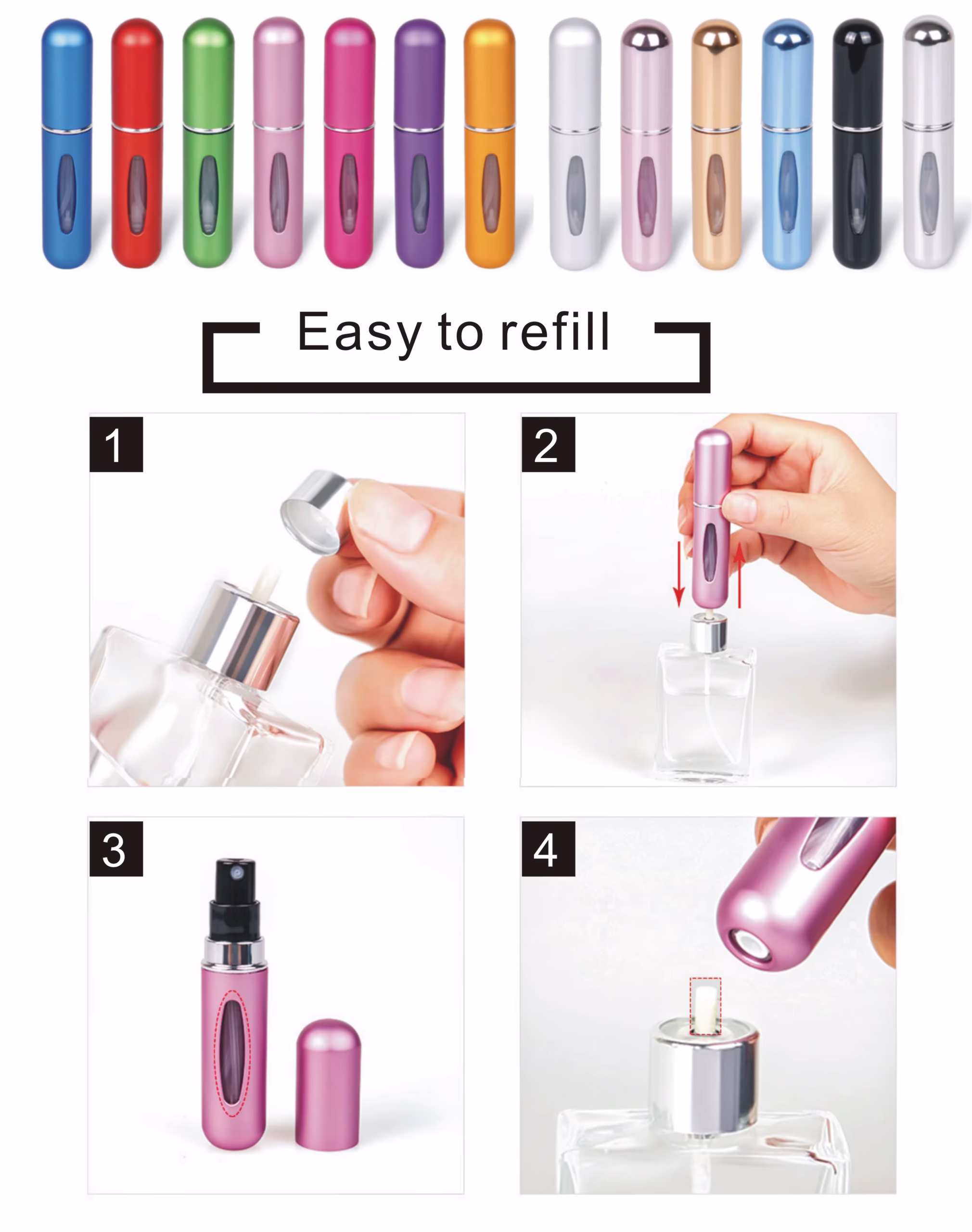 Easy to refill

1

2

3

4