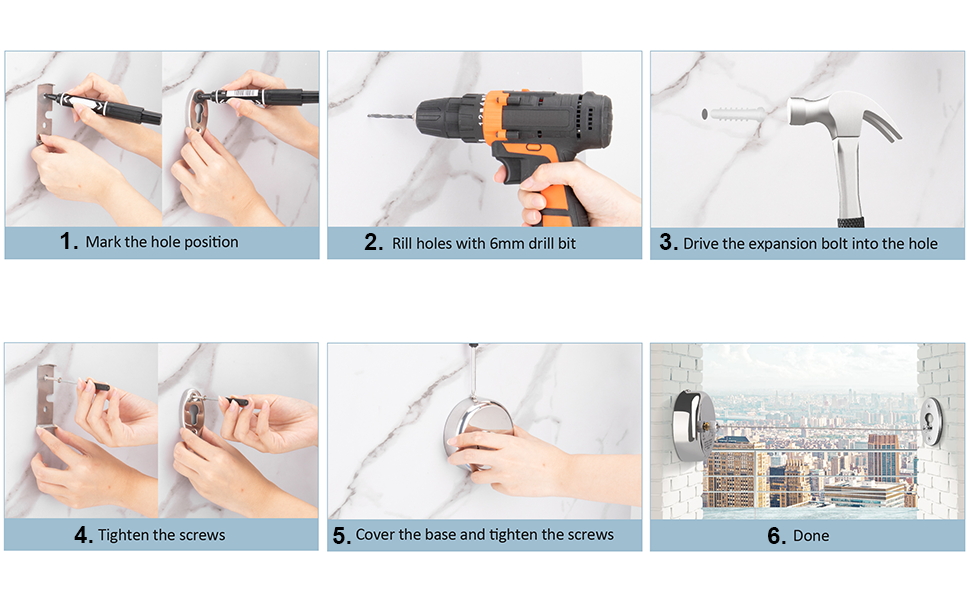 1. Mark the hole position

2. Rill holes with 6mm drill bit

3. Drive the expansion bolt into the hole

4. Tighten the screws

5. Cover the base and tighten the screws

6. Done